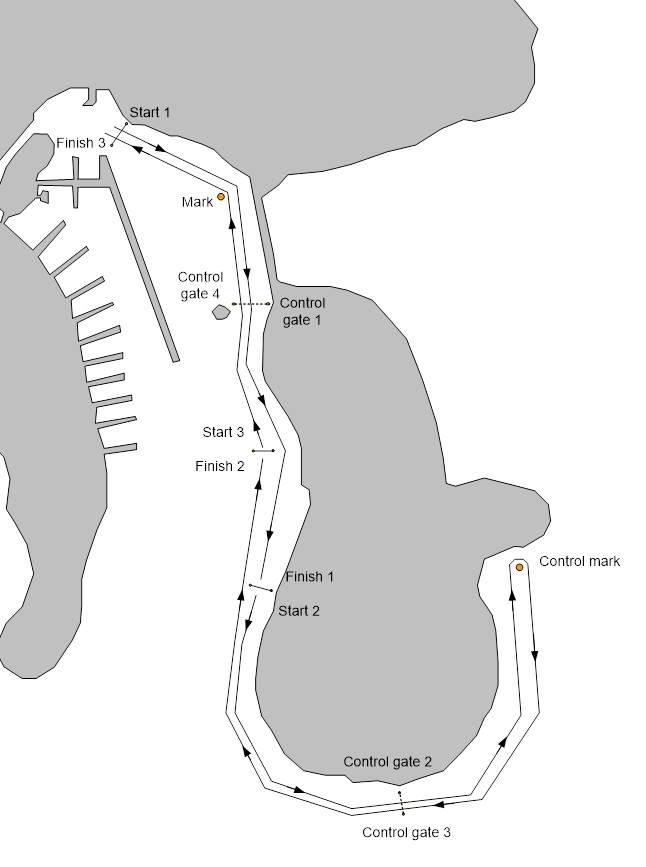 Start 1
Finish 3
Mark
Control gate 4
Control gate 1
Start 3
Finish 2
Finish 1
Start 2
Control mark
Control gate 2
Control gate 3